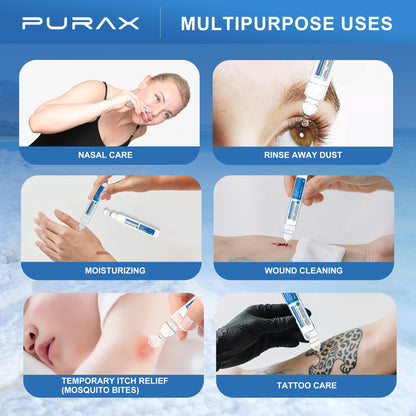 PURAX

MULTIPURPOSE USES

NASAL CARE

RINSE AWAY DUST

MOISTURIZING

WOUND CLEANING

TEMPORARY ITCH RELIEF (MOSQUITO BITES)

TATTOO CARE