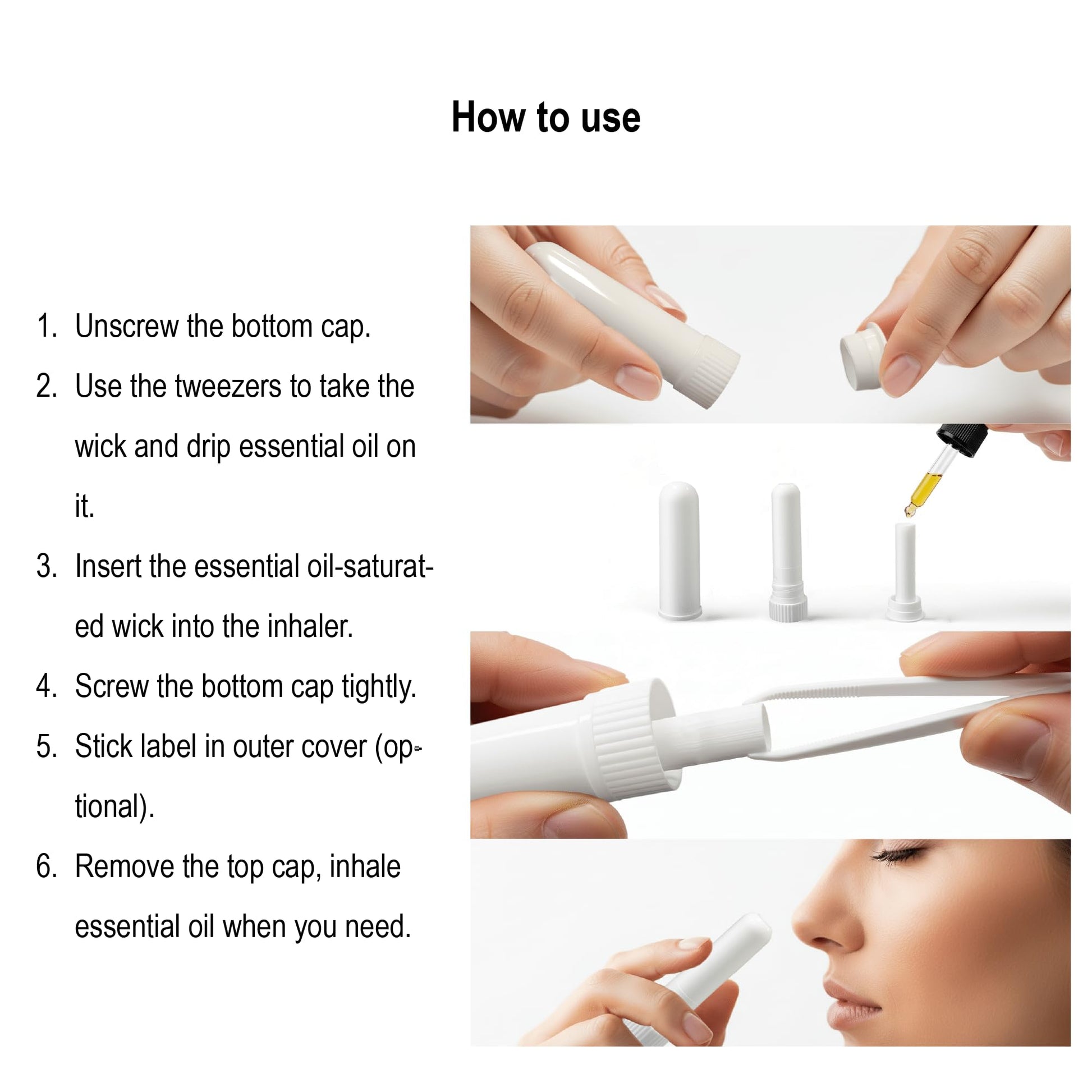 How to use

1. Unscrew the bottom cap.
2. Use the tweezers to take the wick and drip essential oil on it.
3. Insert the essential oil-saturated wick into the inhaler.
4. Screw the bottom cap tightly.
5. Stick label in outer cover (optional).
6. Remove the top cap, inhale essential oil when you need.