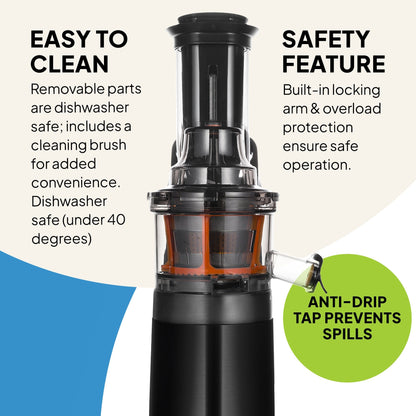 EASY TO CLEAN

Removable parts are dishwasher safe; includes a cleaning brush for added convenience. Dishwasher safe (under 40 degrees)

SAFETY FEATURE

Built-in locking arm & overload protection ensure safe operation.

ANTI-DRIP TAP PREVENTS SPILLS