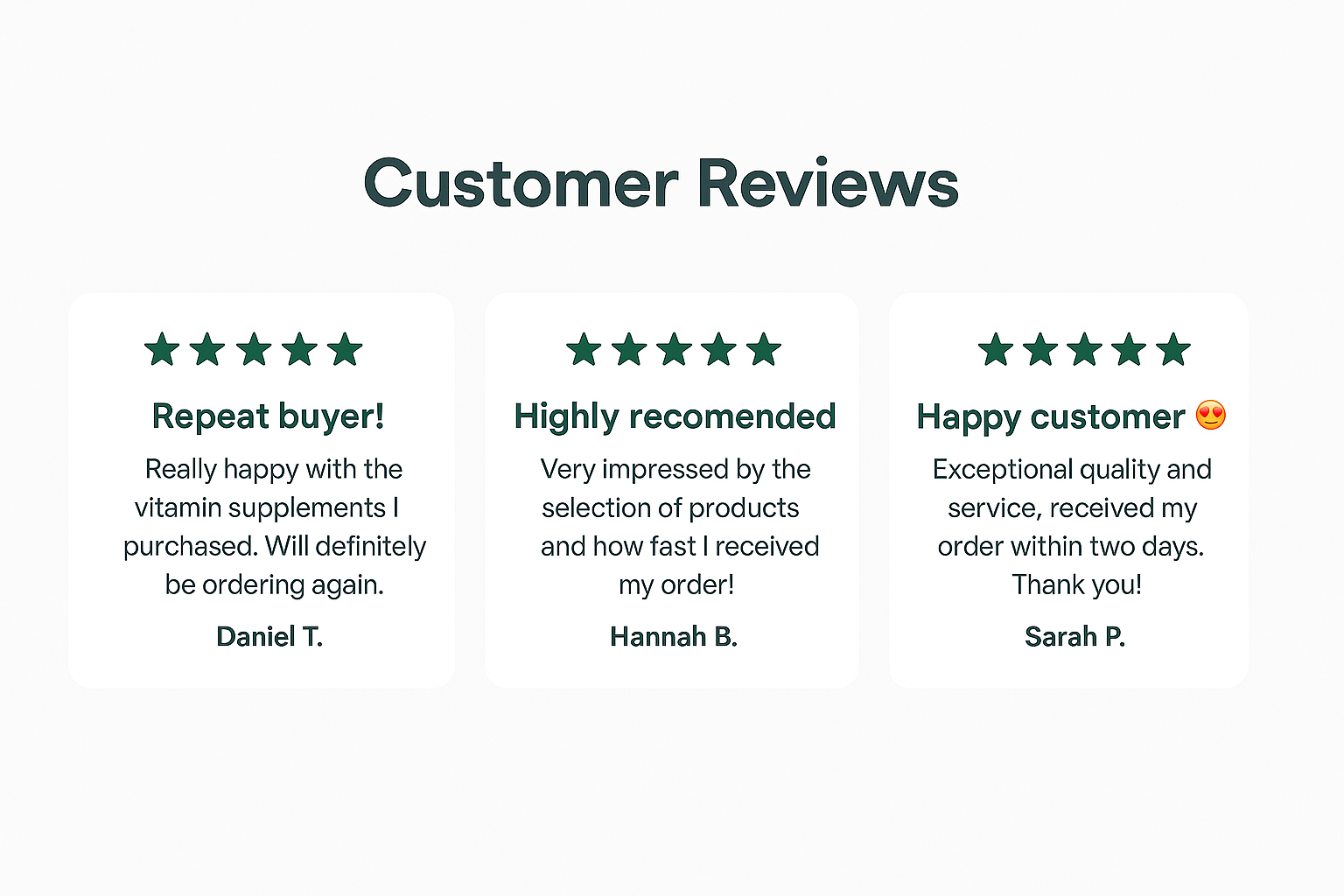 Customer Reviews

★★★★★

Repeat buyer!

Really happy with the vitamin supplements I purchased. Will definitely be ordering again.

Daniel T.

★★★★★

Highly recomended

Very impressed by the selection of products and how fast I received my order!

Hannah B.

★★★★★

Happy customer 😍

Exceptional quality and service, received my order within two days. Thank you!

Sarah P.